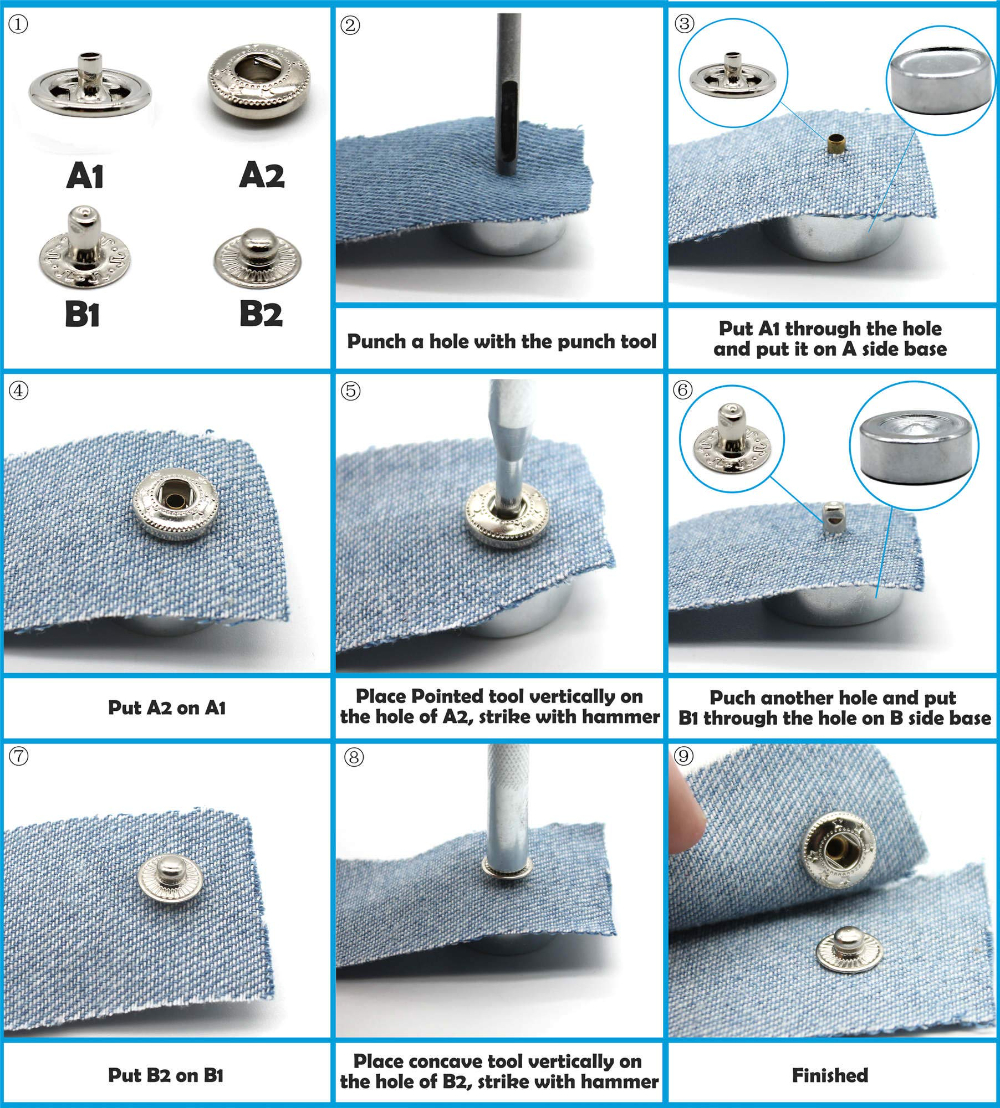 ①

A1

A2

B1

B2

②

Punch a hole with the punch tool

③

Put A1 through the hole and put it on A side base

④

Put A2 on A1

⑤

Place Pointed tool vertically on the hole of A2, strike with hammer

⑥

Puch another hole and put B1 through the hole on B side base

⑦

Put B2 on B1

⑧

Place concave tool vertically on the hole of B2, strike with hammer

⑨

Finished