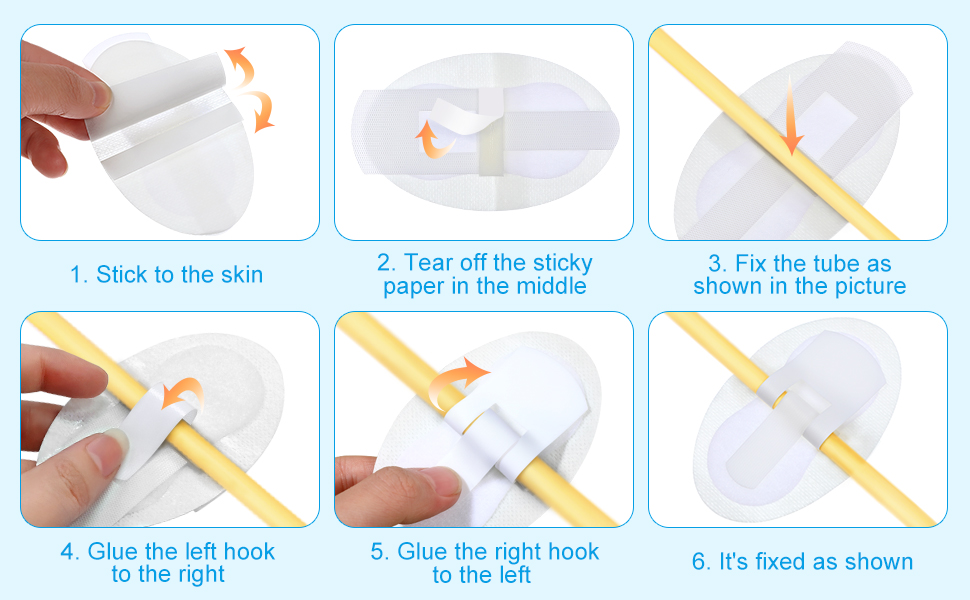 1. Stick to the skin

2. Tear off the sticky paper in the middle

3. Fix the tube as shown in the picture

4. Glue the left hook to the right

5. Glue the right hook to the left

6. It's fixed as shown