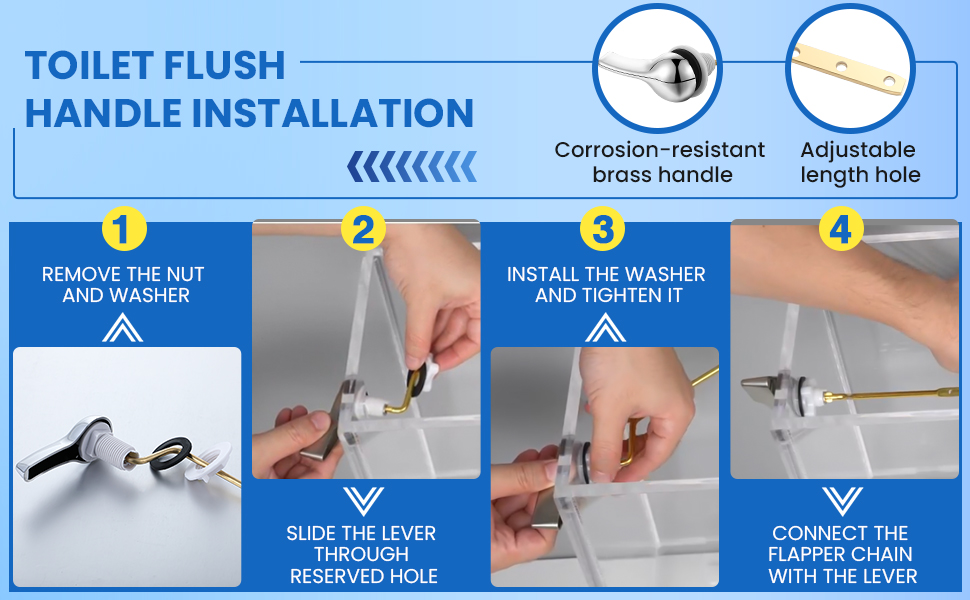 TOILET FLUSH HANDLE INSTALLATION

Corrosion-resistant brass handle

Adjustable length hole

1

REMOVE THE NUT AND WASHER

2

SLIDE THE LEVER THROUGH RESERVED HOLE

3

INSTALL THE WASHER AND TIGHTEN IT

4

CONNECT THE FLAPPER CHAIN WITH THE LEVER