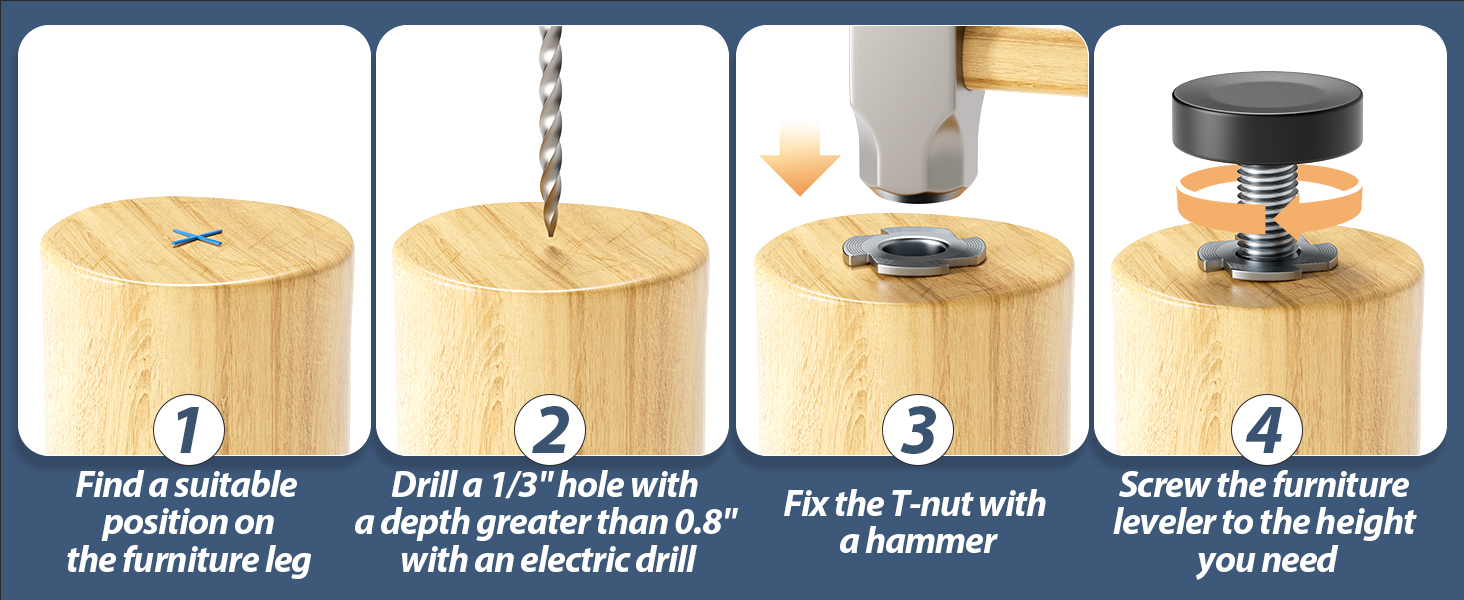 1
Find a suitable position on the furniture leg

2
Drill a 1/3" hole with a depth greater than 0.8" with an electric drill

3
Fix the T-nut with a hammer

4
Screw the furniture leveler to the height you need