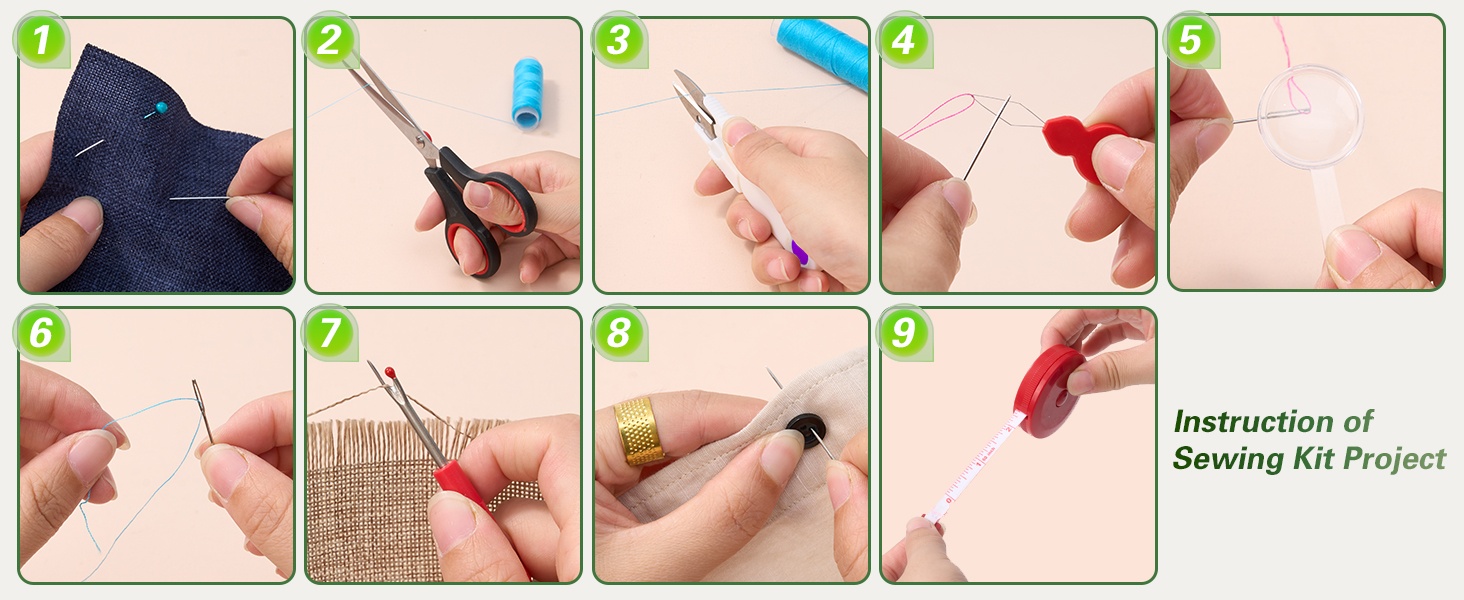 1

2

3

4

5

6

7

8

9

Instruction of
Sewing Kit Project